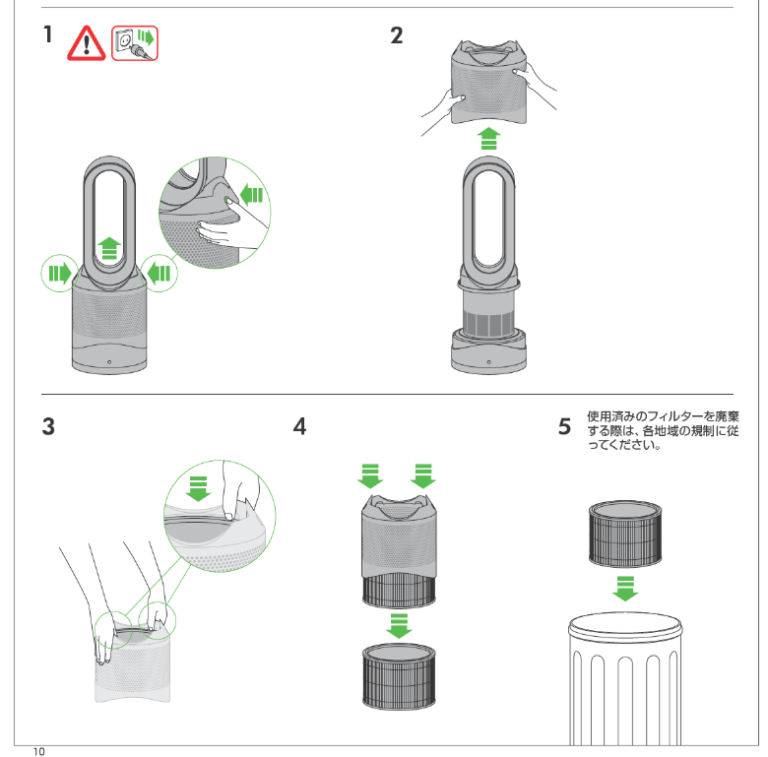 1

2

3

4

5 使用済みのフィルターを廃棄する際は、各地域の規制に従ってください。

10